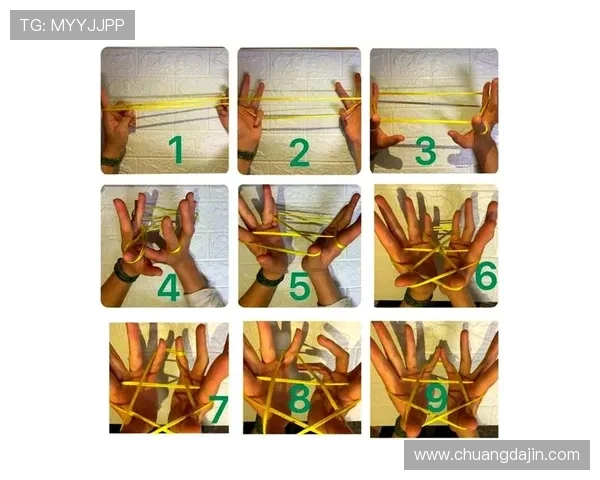 TG: MYYJJPP

1

2

3

4

5

6

7

8

9

www.chuangdajin.com